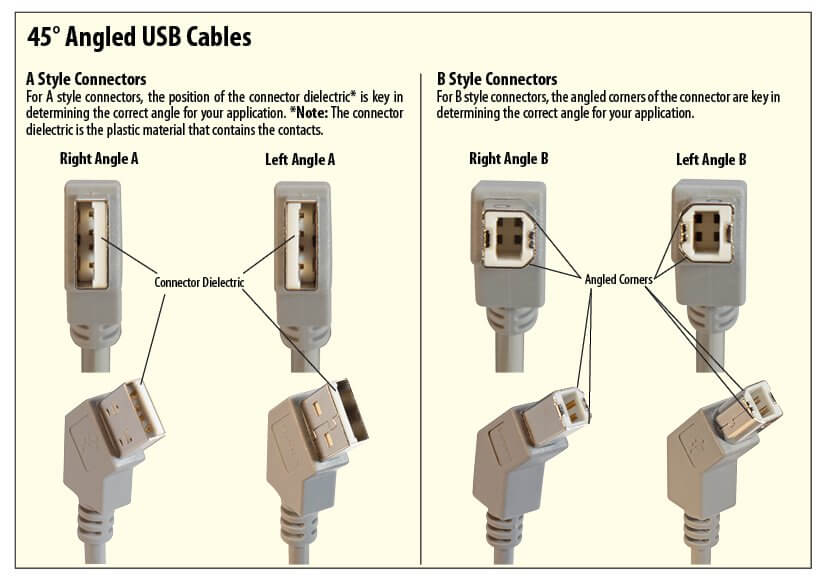 45° Angled USB Cables

A Style Connectors
For A style connectors, the position of the connector dielectric* is key in determining the correct angle for your application. *Note: The connector dielectric is the plastic material that contains the contacts.

Right Angle A

Left Angle A

Connector Dielectric

B Style Connectors
For B style connectors, the angled corners of the connector are key in determining the correct angle for your application.

Right Angle B

Left Angle B

Angled Corners