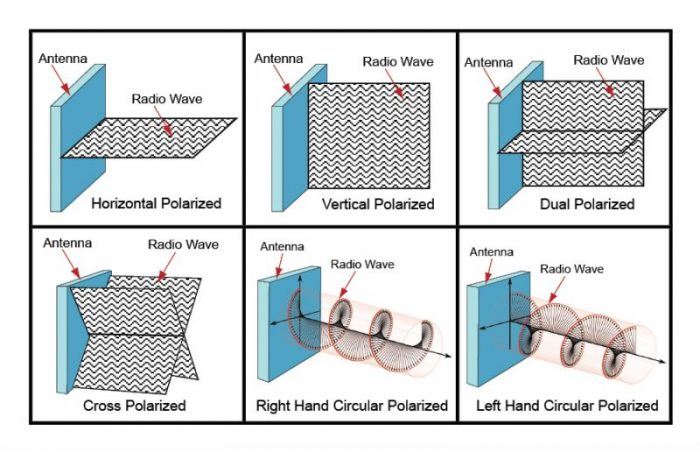 Antenna
Radio Wave
Horizontal Polarized

Antenna
Radio Wave
Vertical Polarized

Antenna
Radio Wave
Dual Polarized

Antenna
Radio Wave
Cross Polarized

Antenna
Radio Wave
Right Hand Circular Polarized

Antenna
Radio Wave
Left Hand Circular Polarized