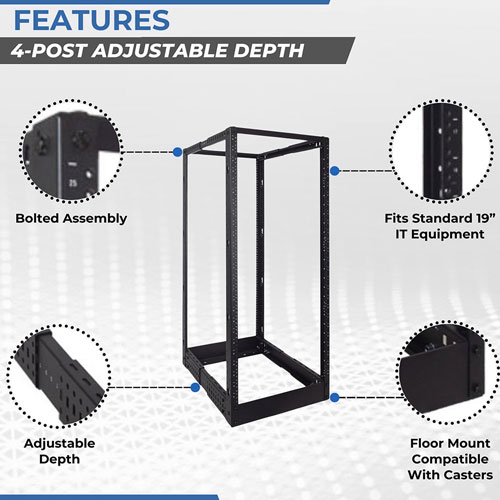 FEATURES

4-POST ADJUSTABLE DEPTH

25

Bolted Assembly

Fits Standard 19” IT Equipment

Adjustable Depth

Floor Mount Compatible With Casters