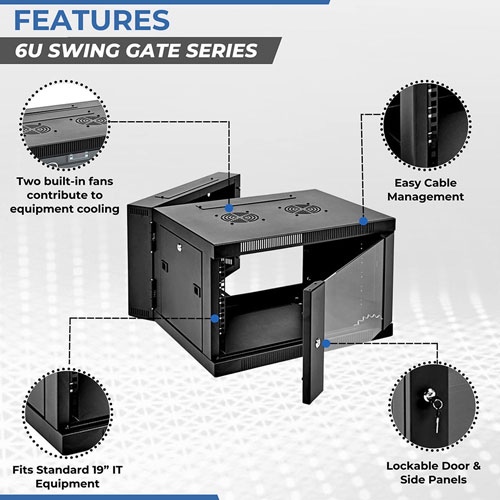 FEATURES

6U SWING GATE SERIES

Two built-in fans contribute to equipment cooling

Easy Cable Management

Fits Standard 19” IT Equipment

Lockable Door & Side Panels