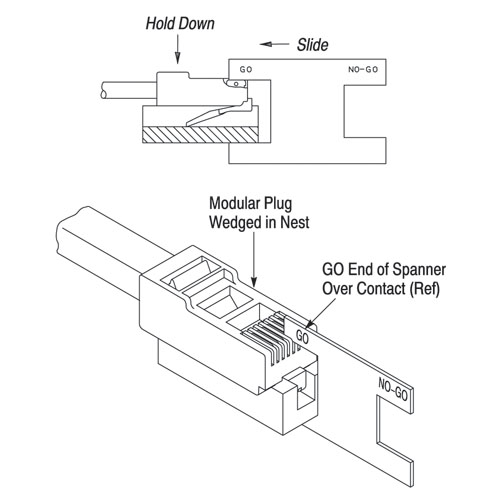 Hold Down

Slide

GO

NO-GO

Modular Plug Wedged in Nest

GO End of Spanner Over Contact (Ref)

GO

NO-GO