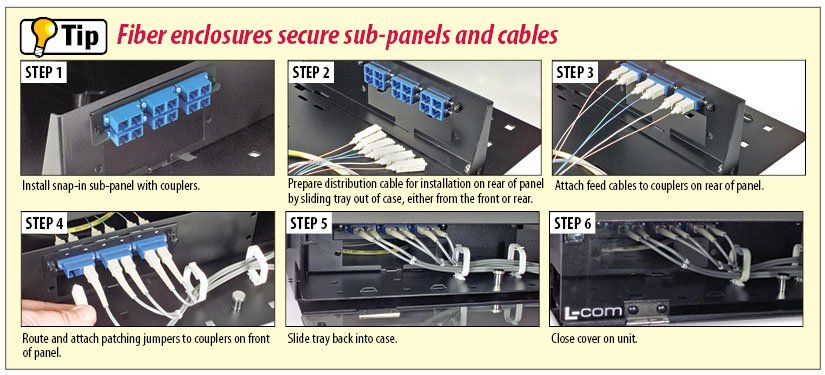 Tip Fiber enclosures secure sub-panels and cables

STEP 1

Install snap-in sub-panel with couplers.

STEP 2

Prepare distribution cable for installation on rear of panel by sliding tray out of case, either from the front or rear.

STEP 3

Attach feed cables to couplers on rear of panel.

STEP 4

Route and attach patching jumpers to couplers on front of panel.

STEP 5

Slide tray back into case.

STEP 6

L-com

Close cover on unit.