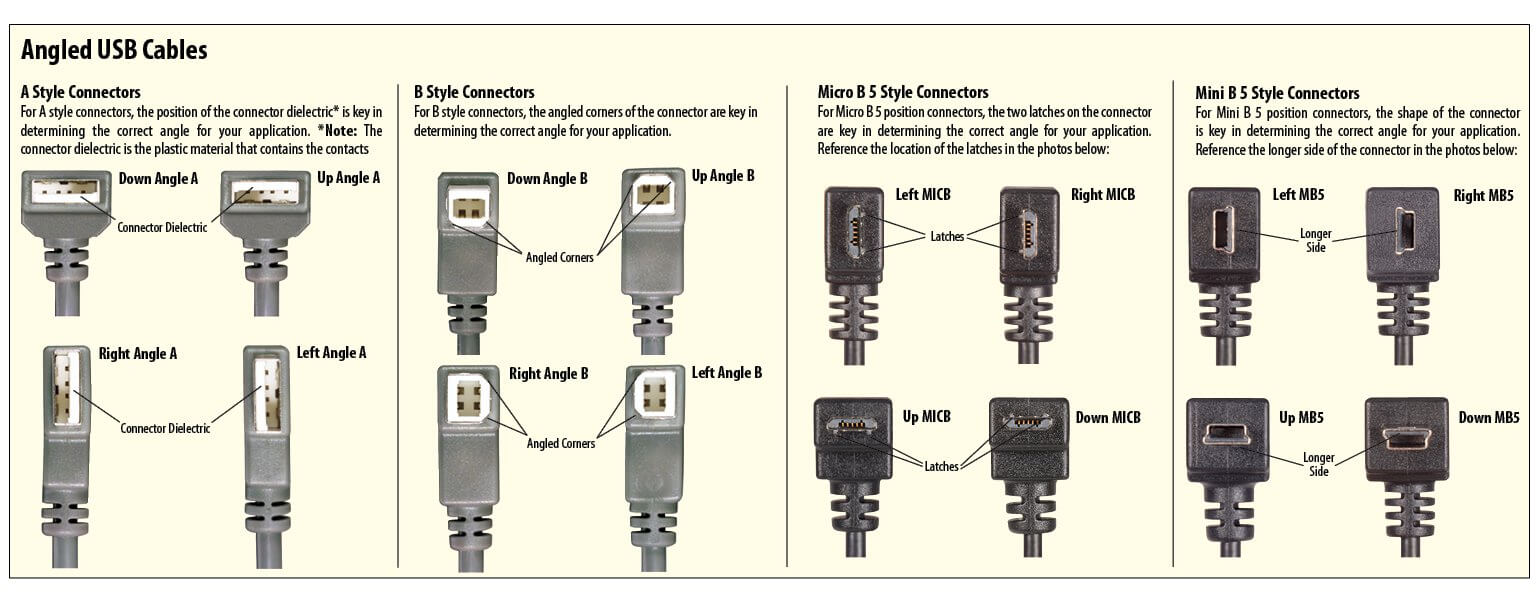 Angled USB Cables

A Style Connectors
For A style connectors, the position of the connector dielectric* is key in determining the correct angle for your application. *Note: The connector dielectric is the plastic material that contains the contacts

Down Angle A
Up Angle A
Connector Dielectric
Right Angle A
Left Angle A
Connector Dielectric

B Style Connectors
For B style connectors, the angled corners of the connector are key in determining the correct angle for your application.

Down Angle B
Up Angle B
Angled Corners
Right Angle B
Left Angle B
Angled Corners

Micro B 5 Style Connectors
For Micro B 5 position connectors, the two latches on the connector are key in determining the correct angle for your application. Reference the location of the latches in the photos below:

Left MICB
Right MICB
Latches
Up MICB
Down MICB
Latches

Mini B 5 Style Connectors
For Mini B 5 position connectors, the shape of the connector is key in determining the correct angle for your application. Reference the longer side of the connector in the photos below:

Left MB5
Right MB5
Longer Side
Up MB5
Down MB5
Longer Side