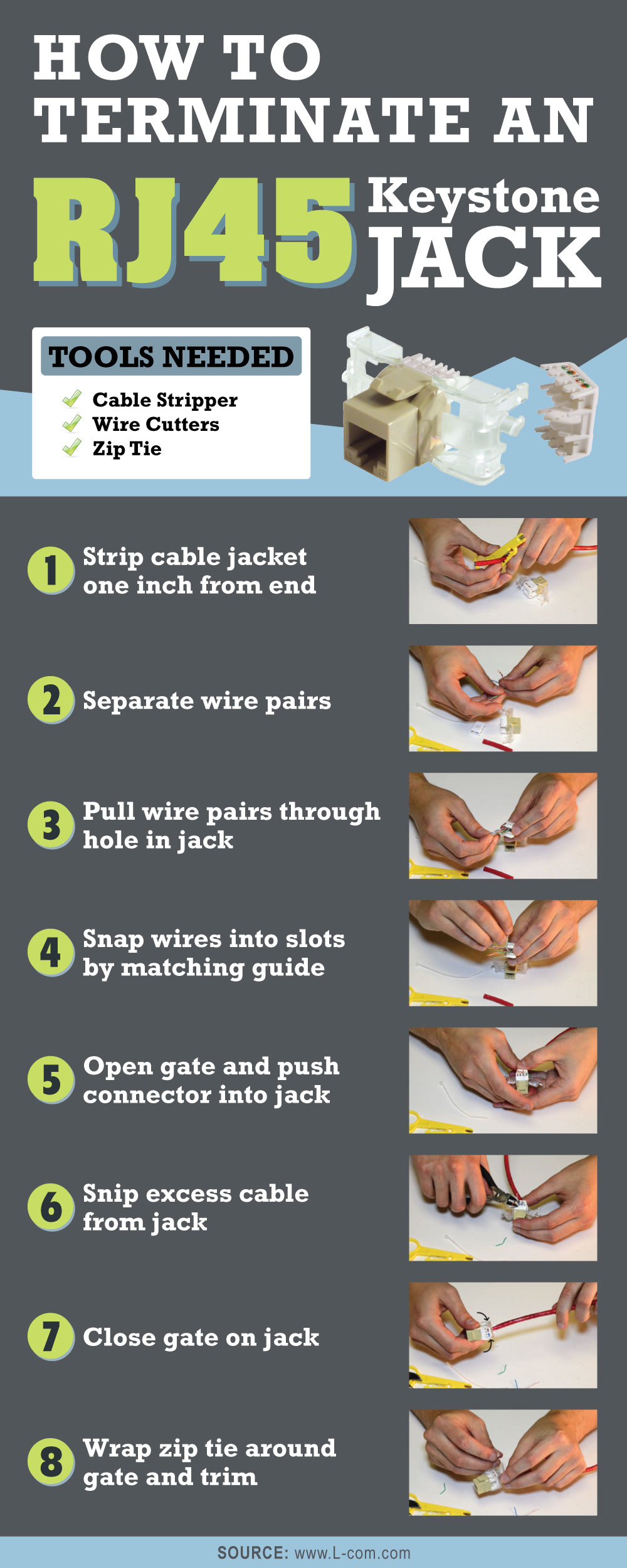 HOW TO TERMINATE AN RJ45 Keystone JACK

TOOLS NEEDED
Cable Stripper
Wire Cutters
Zip Tie

1 Strip cable jacket one inch from end

2 Separate wire pairs

3 Pull wire pairs through hole in jack

4 Snap wires into slots by matching guide

5 Open gate and push connector into jack

6 Snip excess cable from jack

7 Close gate on jack

8 Wrap zip tie around gate and trim

SOURCE: www.L-com.com